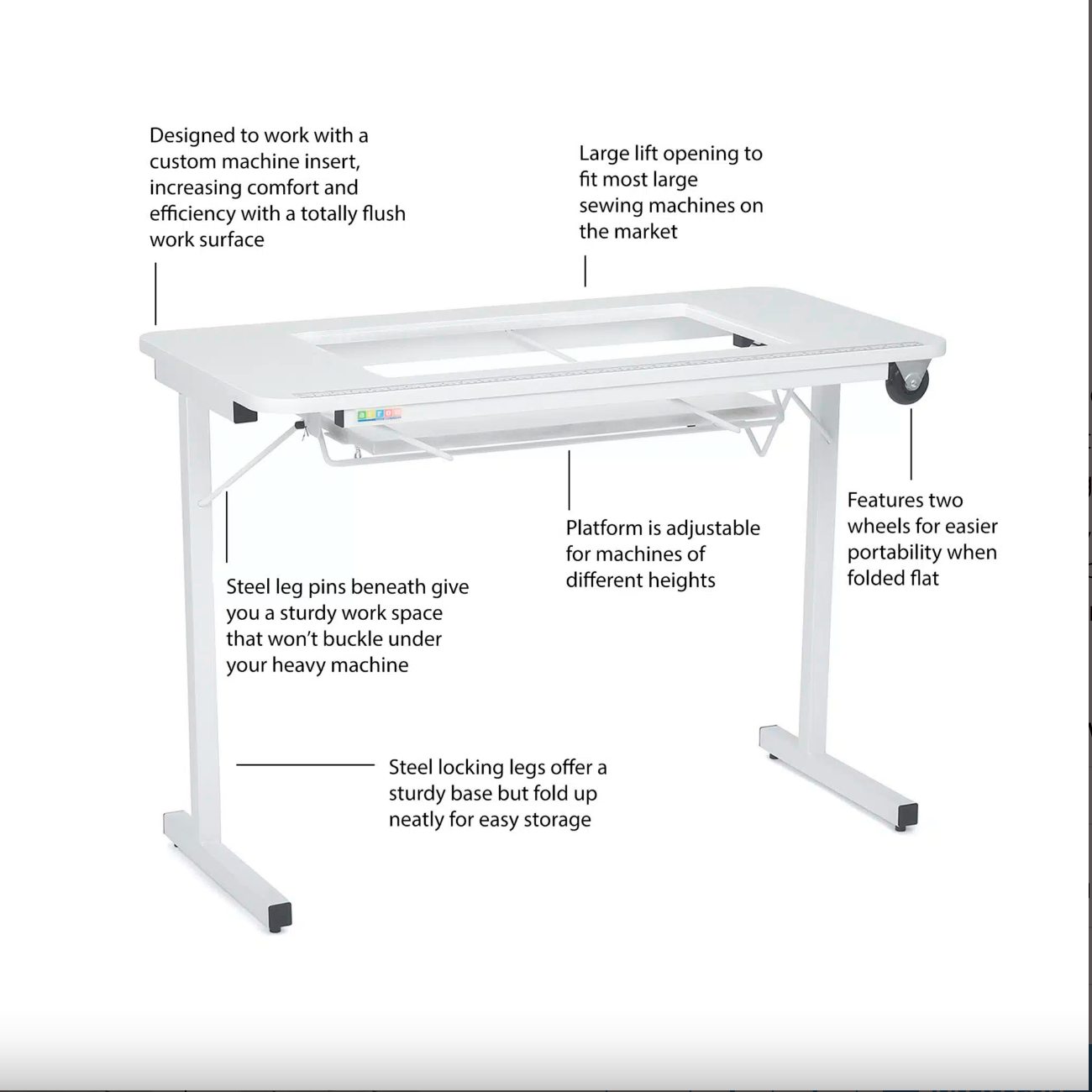 Designed to work with a custom machine insert, increasing comfort and efficiency with a totally flush work surface

Large lift opening to fit most large sewing machines on the market

Features two wheels for easier portability when folded flat

Platform is adjustable for machines of different heights

Steel leg pins beneath give you a sturdy work space that won't buckle under your heavy machine

Steel locking legs offer a sturdy base but fold up neatly for easy storage